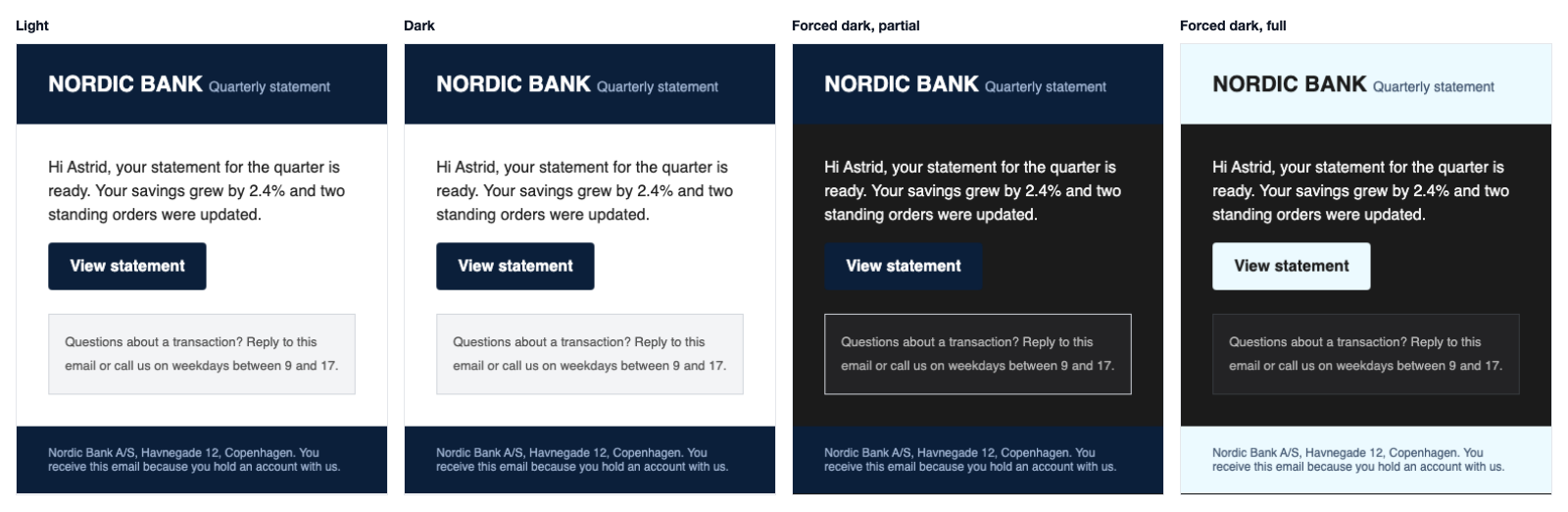 Light

NORDIC BANK Quarterly statement

Hi Astrid, your statement for the quarter is ready. Your savings grew by 2.4% and two standing orders were updated.

View statement

Questions about a transaction? Reply to this email or call us on weekdays between 9 and 17.

Nordic Bank A/S, Havnegade 12, Copenhagen. You receive this email because you hold an account with us.

Dark

NORDIC BANK Quarterly statement

Hi Astrid, your statement for the quarter is ready. Your savings grew by 2.4% and two standing orders were updated.

View statement

Questions about a transaction? Reply to this email or call us on weekdays between 9 and 17.

Nordic Bank A/S, Havnegade 12, Copenhagen. You receive this email because you hold an account with us.

Forced dark, partial

NORDIC BANK Quarterly statement

Hi Astrid, your statement for the quarter is ready. Your savings grew by 2.4% and two standing orders were updated.

View statement

Questions about a transaction? Reply to this email or call us on weekdays between 9 and 17.

Nordic Bank A/S, Havnegade 12, Copenhagen. You receive this email because you hold an account with us.

Forced dark, full

NORDIC BANK Quarterly statement

Hi Astrid, your statement for the quarter is ready. Your savings grew by 2.4% and two standing orders were updated.

View statement

Questions about a transaction? Reply to this email or call us on weekdays between 9 and 17.

Nordic Bank A/S, Havnegade 12, Copenhagen. You receive this email because you hold an account with us.